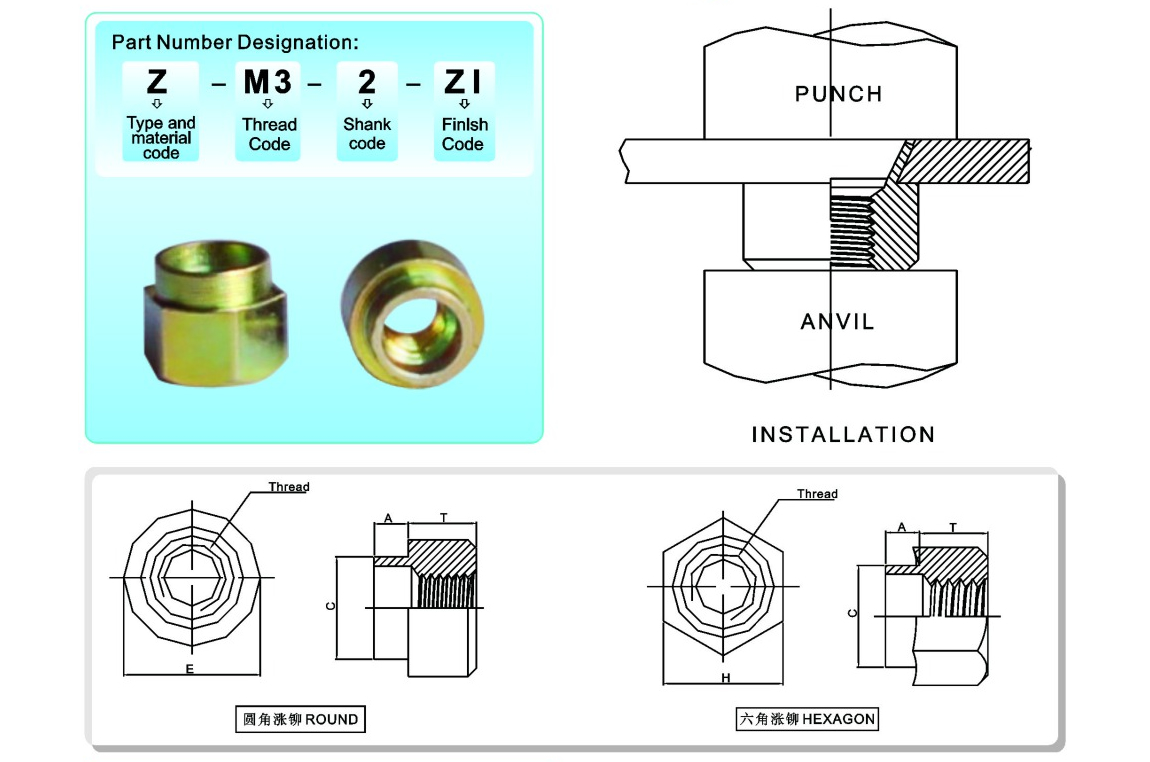 Part Number Designation:

Z – M3 – 2 – ZI

Type and material code

Thread Code

Shank code

Finlsh Code

PUNCH

ANVIL

INSTALLATION

Thread

A

T

C

E

圆角涨铆 ROUND

Thread

A

T

C

H

六角涨铆 HEXAGON